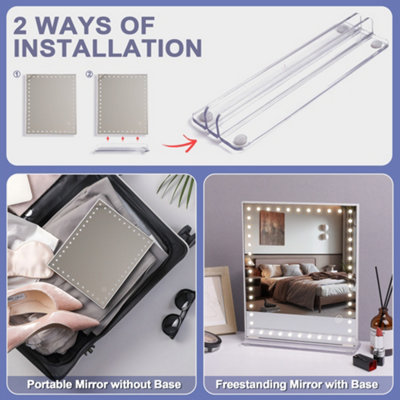 2 WAYS OF INSTALLATION

①

②

Portable Mirror without Base

Freestanding Mirror with Base