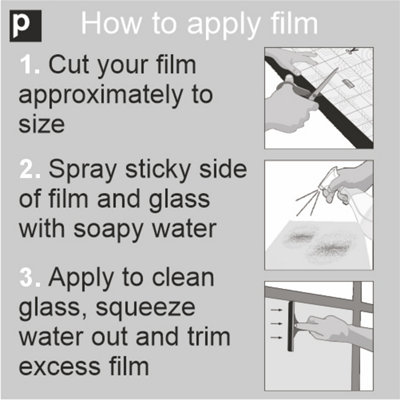 p

How to apply film

1. Cut your film approximately to size

2. Spray sticky side of film and glass with soapy water

3. Apply to clean glass, squeeze water out and trim excess film