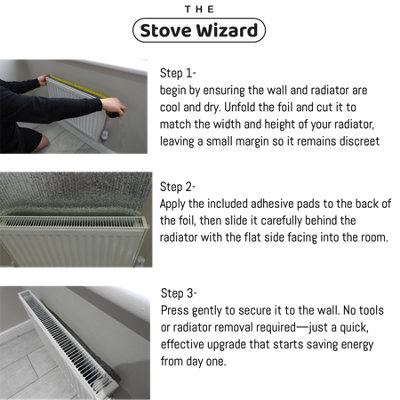 THE
Stove Wizard

Step 1-
begin by ensuring the wall and radiator are cool and dry. Unfold the foil and cut it to match the width and height of your radiator, leaving a small margin so it remains discreet

Step 2-
Apply the included adhesive pads to the back of the foil, then slide it carefully behind the radiator with the flat side facing into the room.

Step 3-
Press gently to secure it to the wall. No tools or radiator removal required—just a quick, effective upgrade that starts saving energy from day one.