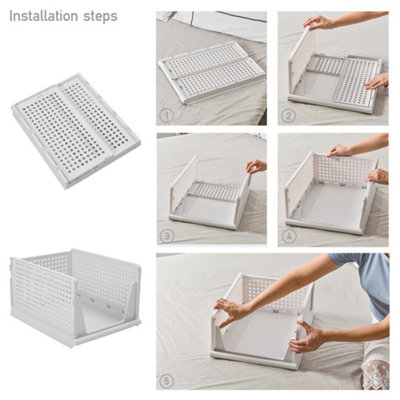 Installation steps

①

②

③

④

⑤