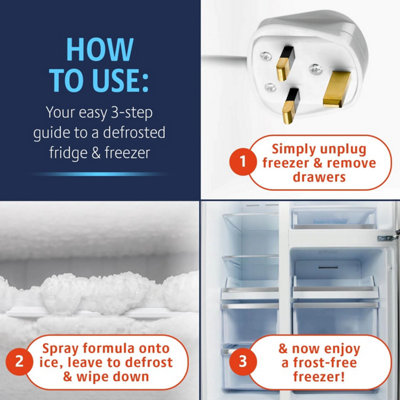 HOW TO USE:

Your easy 3-step guide to a defrosted fridge & freezer

1 Simply unplug freezer & remove drawers

2 Spray formula onto ice, leave to defrost & wipe down

3 & now enjoy a frost-free freezer!