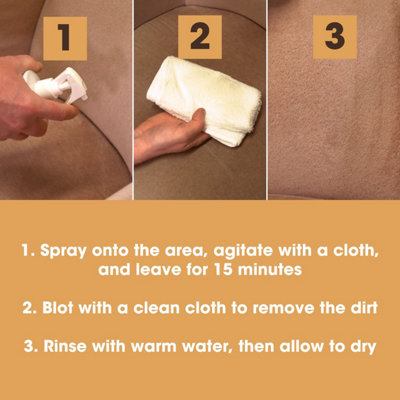 1

2

3

1. Spray onto the area, agitate with a cloth, and leave for 15 minutes

2. Blot with a clean cloth to remove the dirt

3. Rinse with warm water, then allow to dry