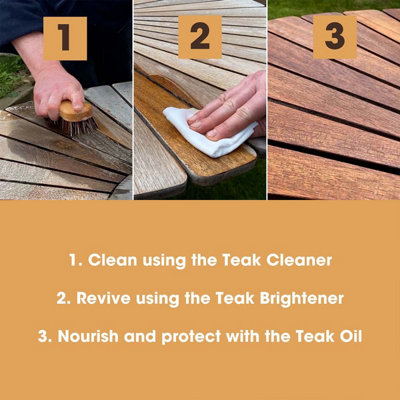 1

2

3

1. Clean using the Teak Cleaner

2. Revive using the Teak Brightener

3. Nourish and protect with the Teak Oil