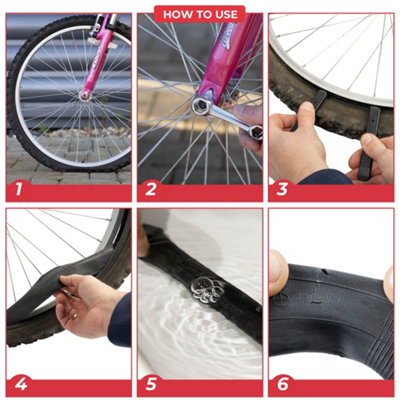 HOW TO USE

1

2

3

4

5

6