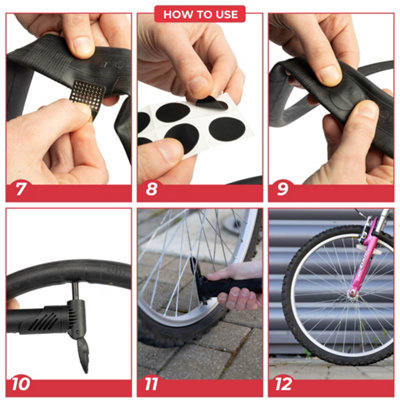 HOW TO USE

7

8

9

10

11

12