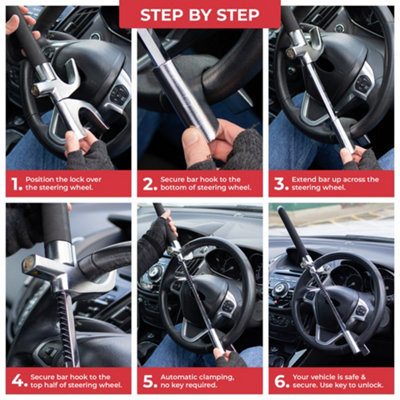 STEP BY STEP

1. Position the lock over the steering wheel.

2. Secure bar hook to the bottom of steering wheel.

3. Extend bar up across the steering wheel.

4. Secure bar hook to the top half of steering wheel.

5. Automatic clamping, no key required.

6. Your vehicle is safe & secure. Use key to unlock.