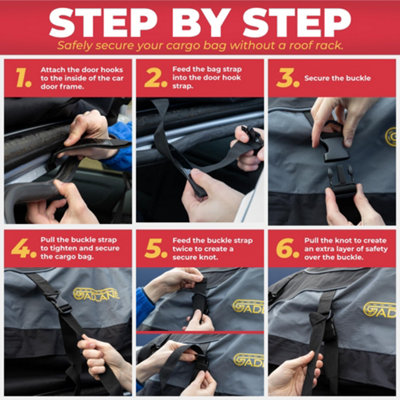 STEP BY STEP

Safely secure your cargo bag without a roof rack.

1. Attach the door hooks to the inside of the car door frame.

2. Feed the bag strap into the door hook strap.

3. Secure the buckle

4. Pull the buckle strap to tighten and secure the cargo bag.

GADLANE

5. Feed the buckle strap twice to create a secure knot.

GADL

GADL

6. Pull the knot to create an extra layer of safety over the buckle.

GADL