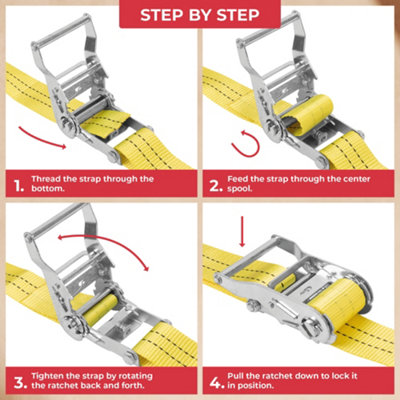 STEP BY STEP

1. Thread the strap through the bottom.

2. Feed the strap through the center spool.

3. Tighten the strap by rotating the ratchet back and forth.

4. Pull the ratchet down to lock it in position.