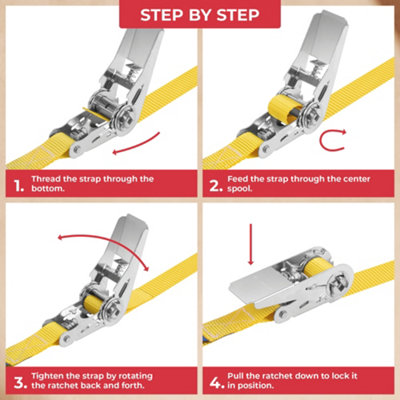 STEP BY STEP

1. Thread the strap through the bottom.

2. Feed the strap through the center spool.

3. Tighten the strap by rotating the ratchet back and forth.

4. Pull the ratchet down to lock it in position.