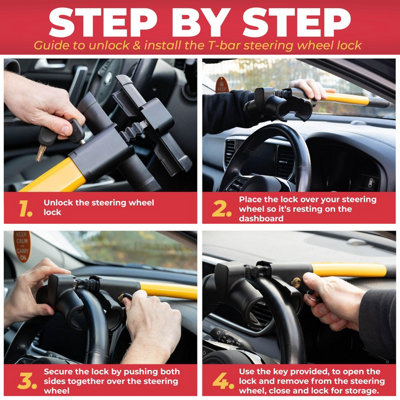 STEP BY STEP

Guide to unlock & install the T-bar steering wheel lock

1. Unlock the steering wheel lock

2. Place the lock over your steering wheel so it's resting on the dashboard

KEEP CALM AND CARRY ON

3. Secure the lock by pushing both sides together over the steering wheel

4. Use the key provided, to open the lock and remove from the steering wheel, close and lock for storage.