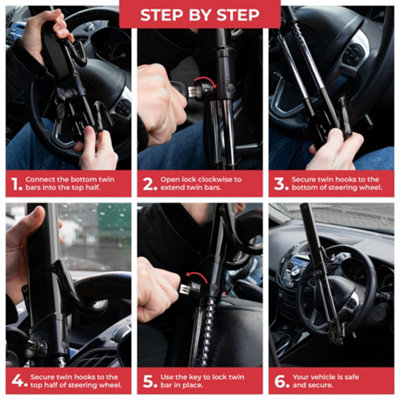 STEP BY STEP

1. Connect the bottom twin bars into the top half.

2. Open lock clockwise to extend twin bars.

3. Secure twin hooks to the bottom of steering wheel.

4. Secure twin hooks to the top half of steering wheel.

5. Use the key to lock twin bar in place.

6. Your vehicle is safe and secure.