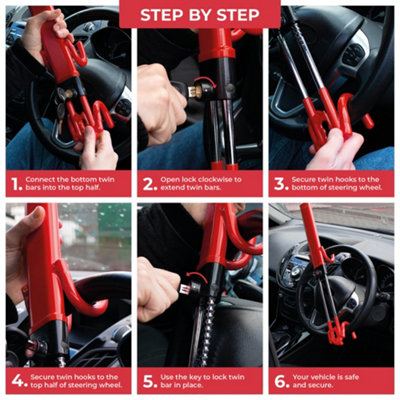 STEP BY STEP

1. Connect the bottom twin bars into the top half.

2. Open lock clockwise to extend twin bars.

3. Secure twin hooks to the bottom of steering wheel.

4. Secure twin hooks to the top half of steering wheel.

5. Use the key to lock twin bar in place.

6. Your vehicle is safe and secure.