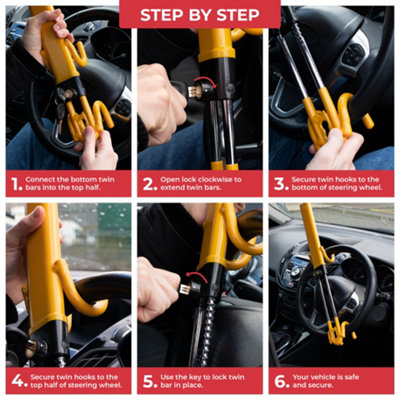 STEP BY STEP

1. Connect the bottom twin bars into the top half.

2. Open lock clockwise to extend twin bars.

3. Secure twin hooks to the bottom of steering wheel.

4. Secure twin hooks to the top half of steering wheel.

5. Use the key to lock twin bar in place.

6. Your vehicle is safe and secure.