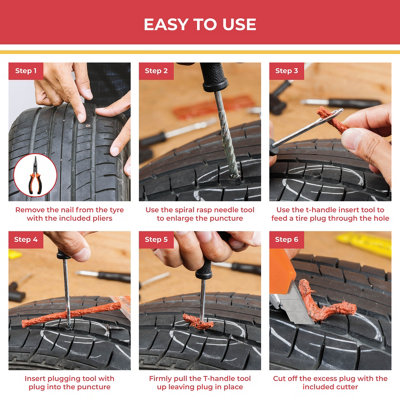 EASY TO USE

Step 1

Remove the nail from the tyre with the included pliers

Step 2

Use the spiral rasp needle tool to enlarge the puncture

Step 3

Use the t-handle insert tool to feed a tire plug through the hole

Step 4

Insert plugging tool with plug into the puncture

Step 5

Firmly pull the T-handle tool up leaving plug in place

Step 6

Cut off the excess plug with the included cutter