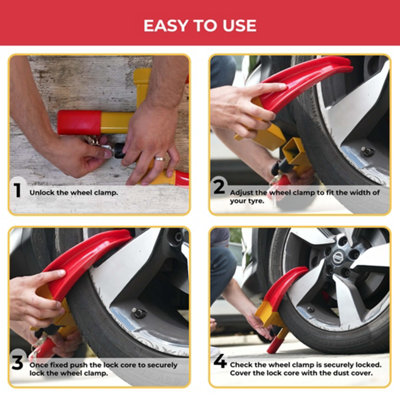 EASY TO USE

1 Unlock the wheel clamp.

2 Adjust the wheel clamp to fit the width of your tyre.

3 Once fixed push the lock core to securely lock the wheel clamp.

4 Check the wheel clamp is securely locked. Cover the lock core with the dust cover.