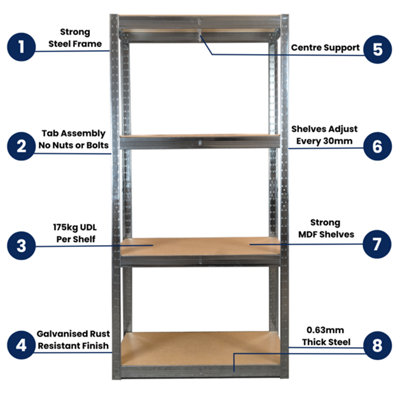 1
Strong
Steel Frame

2
Tab Assembly
No Nuts or Bolts

3
175kg UDL
Per Shelf

4
Galvanised Rust
Resistant Finish

5
Centre Support

6
Shelves Adjust
Every 30mm

7
Strong
MDF Shelves

8
0.63mm
Thick Steel