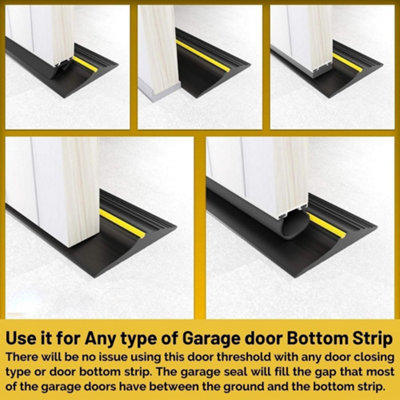 Use it for Any type of Garage door Bottom Strip

There will be no issue using this door threshold with any door closing type or door bottom strip. The garage seal will fill the gap that most of the garage doors have between the ground and the bottom strip.