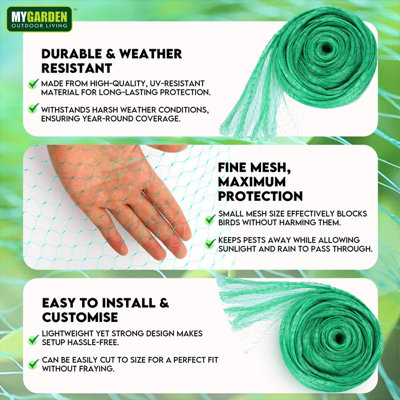 MYGARDEN
OUTDOOR LIVING

DURABLE & WEATHER RESISTANT

MADE FROM HIGH-QUALITY, UV-RESISTANT MATERIAL FOR LONG-LASTING PROTECTION.

WITHSTANDS HARSH WEATHER CONDITIONS, ENSURING YEAR-ROUND COVERAGE.

FINE MESH, MAXIMUM PROTECTION

SMALL MESH SIZE EFFECTIVELY BLOCKS BIRDS WITHOUT HARMING THEM.

KEEPS PESTS AWAY WHILE ALLOWING SUNLIGHT AND RAIN TO PASS THROUGH.

EASY TO INSTALL & CUSTOMISE

LIGHTWEIGHT YET STRONG DESIGN MAKES SETUP HASSLE-FREE.

CAN BE EASILY CUT TO SIZE FOR A PERFECT FIT WITHOUT FRAYING.