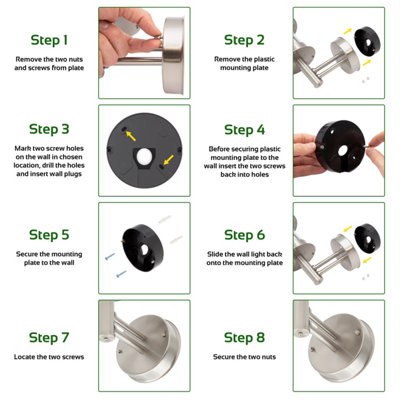 Step 1
Remove the two nuts and screws from plate

Step 2
Remove the plastic mounting plate

Step 3
Mark two screw holes on the wall in chosen location, drill the holes and insert wall plugs

Step 4
Before securing plastic mounting plate to the wall insert the two screws back into holes

Step 5
Secure the mounting plate to the wall

Step 6
Slide the wall light back onto the mounting plate

Step 7
Locate the two screws

Step 8
Secure the two nuts