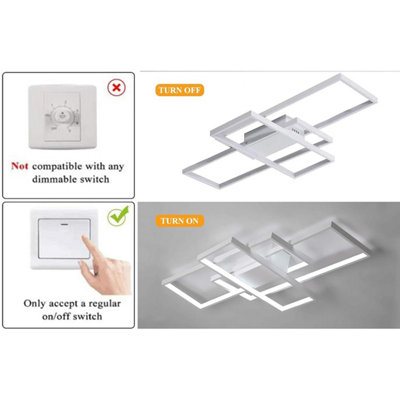 Not compatible with any dimmable switch

Only accept a regular on/off switch

TURN OFF

TURN ON