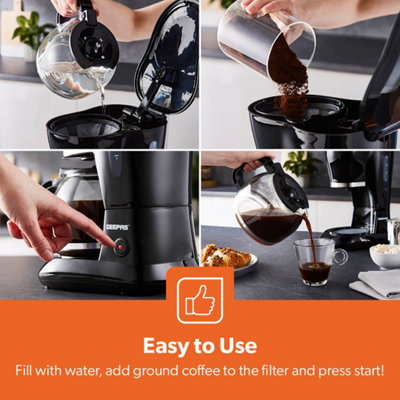 GEEPAS

Easy to Use

Fill with water, add ground coffee to the filter and press start!