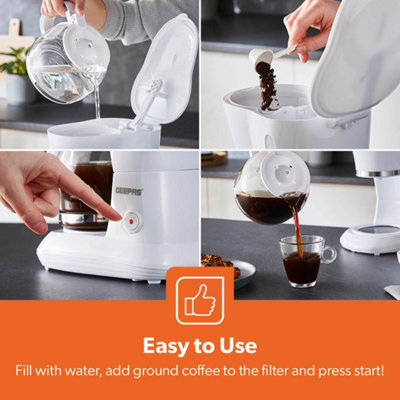 GEEPAS

Easy to Use

Fill with water, add ground coffee to the filter and press start!