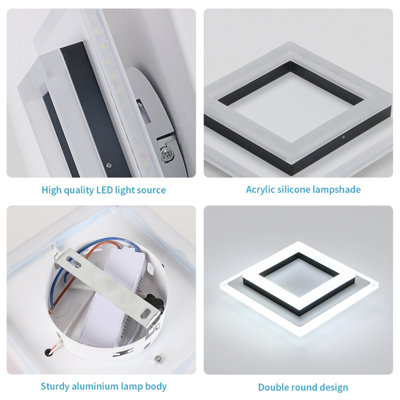 High quality LED light source

Acrylic silicone lampshade

Sturdy aluminium lamp body

Double round design