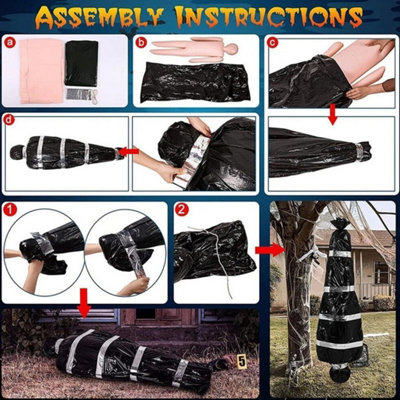 ASSEMBLY INSTRUCTIONS

a

b

c

d

1

2

5