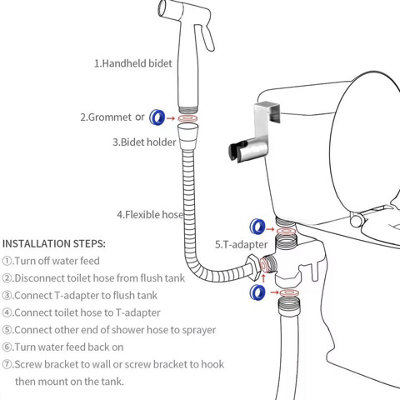 1.Handheld bidet

2.Grommet or

3.Bidet holder

4.Flexible hose

5.T-adapter

INSTALLATION STEPS:

①.Turn off water feed

②.Disconnect toilet hose from flush tank

③.Connect T-adapter to flush tank

④.Connect toilet hose to T-adapter

⑤.Connect other end of shower hose to sprayer

⑥.Turn water feed back on

⑦.Screw bracket to wall or screw bracket to hook then mount on the tank.