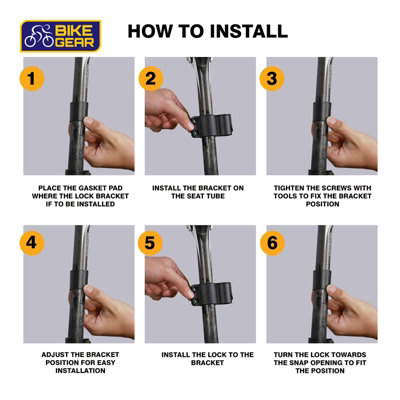 BIKE GEAR

HOW TO INSTALL

1

PLACE THE GASKET PAD WHERE THE LOCK BRACKET IF TO BE INSTALLED

2

INSTALL THE BRACKET ON THE SEAT TUBE

3

TIGHTEN THE SCREWS WITH TOOLS TO FIX THE BRACKET POSITION

4

ADJUST THE BRACKET POSITION FOR EASY INSTALLATION

5

INSTALL THE LOCK TO THE BRACKET

6

TURN THE LOCK TOWARDS THE SNAP OPENING TO FIT THE POSITION