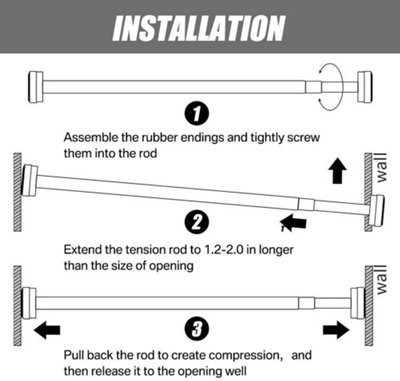 INSTALLATION

1

Assemble the rubber endings and tightly screw them into the rod

wall

2

Extend the tension rod to 1.2-2.0 in longer than the size of opening

wall

3

Pull back the rod to create compression, and then release it to the opening well