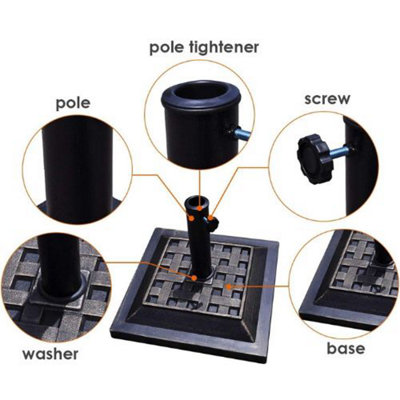 pole tightener

pole

screw

washer

base