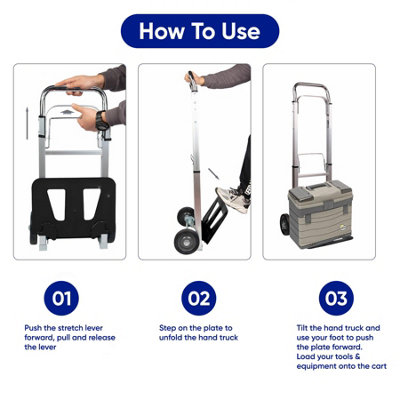 How To Use

01

Push the stretch lever forward, pull and release the lever

02

Step on the plate to unfold the hand truck

03

Tilt the hand truck and use your foot to push the plate forward.
Load your tools & equipment onto the cart