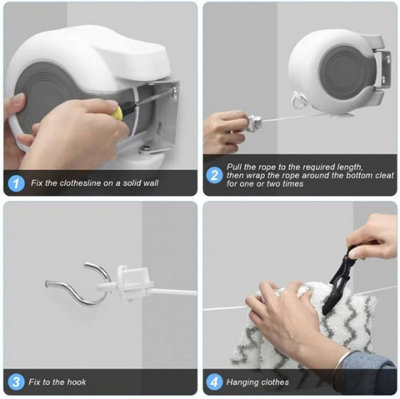 1 Fix the clothesline on a solid wall

2 Pull the rope to the required length, then wrap the rope around the bottom cleat for one or two times

3 Fix to the hook

4 Hanging clothes