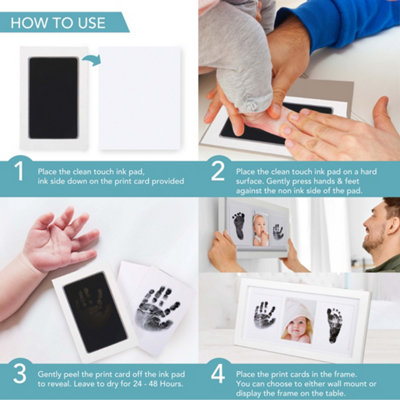 HOW TO USE

1 Place the clean touch ink pad, ink side down on the print card provided

2 Place the clean touch ink pad on a hard surface. Gently press hands & feet against the non ink side of the pad.

3 Gently peel the print card off the ink pad to reveal. Leave to dry for 24 - 48 Hours.

4 Place the print cards in the frame. You can choose to either wall mount or display the frame on the table.