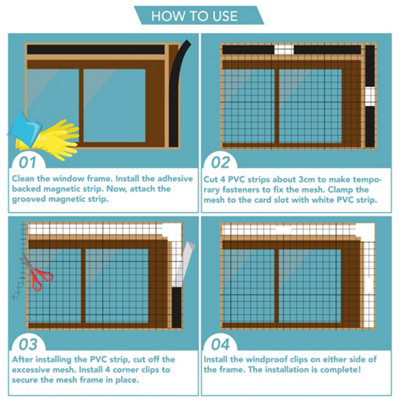 HOW TO USE

01
Clean the window frame. Install the adhesive backed magnetic strip. Now, attach the grooved magnetic strip.

02
Cut 4 PVC strips about 3cm to make temporary fasteners to fix the mesh. Clamp the mesh to the card slot with white PVC strip.

03
After installing the PVC strip, cut off the excessive mesh. Install 4 corner clips to secure the mesh frame in place.

04
Install the windproof clips on either side of the frame. The installation is complete!