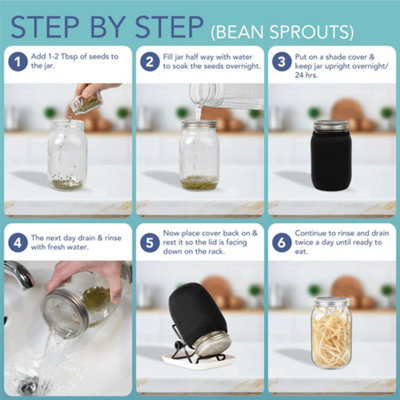 STEP BY STEP (BEAN SPROUTS)

1 Add 1-2 Tbsp of seeds to the jar.

2 Fill jar half way with water to soak the seeds overnight.

3 Put on a shade cover & keep jar upright overnight/ 24 hrs.

4 The next day drain & rinse with fresh water.

5 Now place cover back on & rest it so the lid is facing down on the rack.

6 Continue to rinse and drain twice a day until ready to eat.