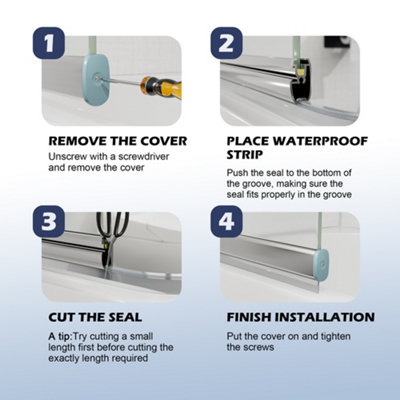 1

REMOVE THE COVER

Unscrew with a screwdriver and remove the cover

2

PLACE WATERPROOF STRIP

Push the seal to the bottom of the groove, making sure the seal fits properly in the groove

3

CUT THE SEAL

A tip:Try cutting a small length first before cutting the exactly length required

4

FINISH INSTALLATION

Put the cover on and tighten the screws