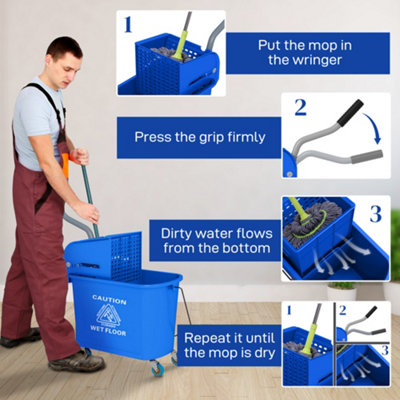 1

Put the mop in the wringer

2

Press the grip firmly

3

Dirty water flows from the bottom

CAUTION

WET FLOOR

Repeat it until the mop is dry

1

2

3