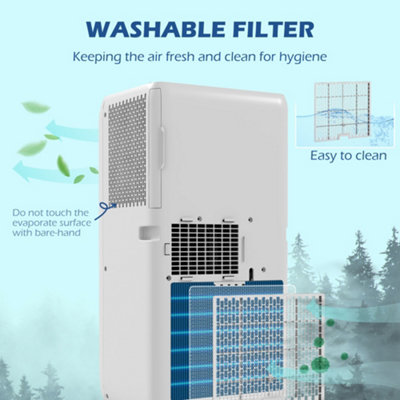 WASHABLE FILTER

Keeping the air fresh and clean for hygiene

Easy to clean

Do not touch the evaporate surface with bare-hand