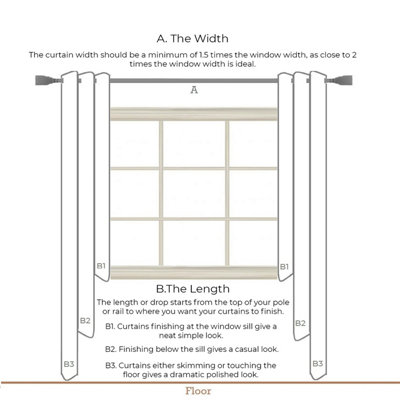 A. The Width

The curtain width should be a minimum of 1.5 times the window width, as close to 2 times the window width is ideal.

A

B1

B1

B.The Length

The length or drop starts from the top of your pole or rail to where you want your curtains to finish.

B2

B2

B1. Curtains finishing at the window sill give a neat simple look.

B2. Finishing below the sill gives a casual look.

B3

B3

B3. Curtains either skimming or touching the floor gives a dramatic polished look.

Floor