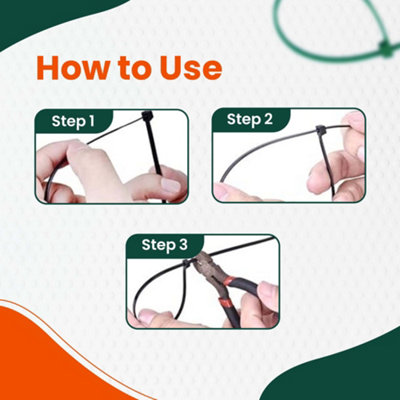 How to Use

Step 1

Step 2

Step 3