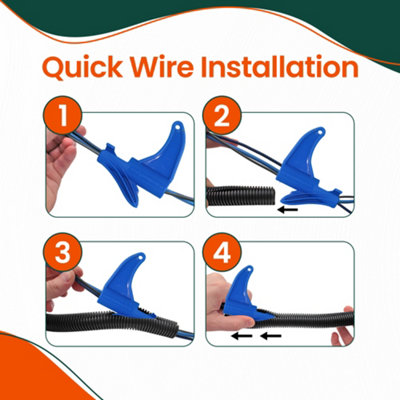 Quick Wire Installation

1

2

3

4