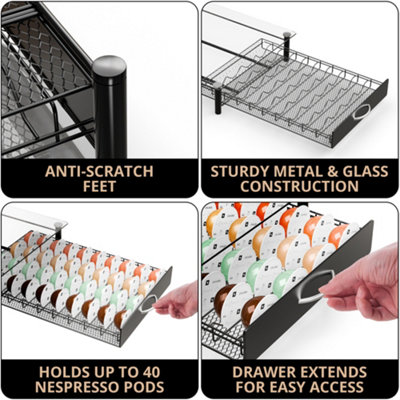 ANTI-SCRATCH FEET

STURDY METAL & GLASS CONSTRUCTION

HOLDS UP TO 40 NESPRESSO PODS

DRAWER EXTENDS FOR EASY ACCESS