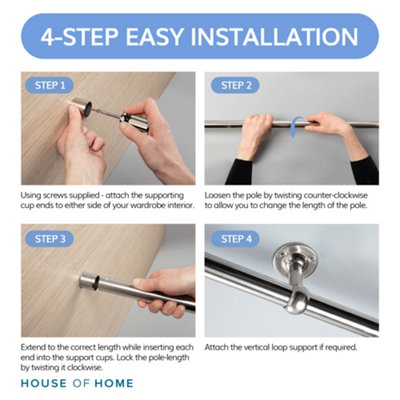 4-STEP EASY INSTALLATION

STEP 1

Using screws supplied - attach the supporting cup ends to either side of your wardrobe interior.

STEP 2

Loosen the pole by twisting counter-clockwise to allow you to change the length of the pole.

STEP 3

Extend to the correct length while inserting each end into the support cups. Lock the pole-length by twisting it clockwise.

STEP 4

Attach the vertical loop support if required.

HOUSE OF HOME