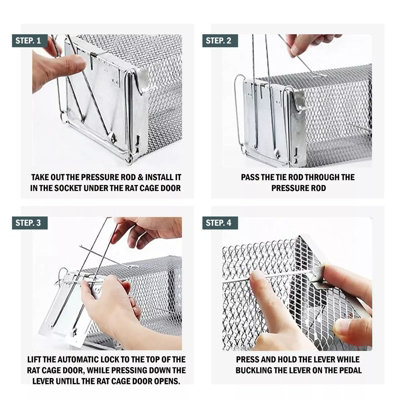 STEP. 1

TAKE OUT THE PRESSURE ROD & INSTALL IT IN THE SOCKET UNDER THE RAT CAGE DOOR

STEP. 2

PASS THE TIE ROD THROUGH THE PRESSURE ROD

STEP. 3

LIFT THE AUTOMATIC LOCK TO THE TOP OF THE RAT CAGE DOOR, WHILE PRESSING DOWN THE LEVER UNTILL THE RAT CAGE DOOR OPENS.

STEP. 4

PRESS AND HOLD THE LEVER WHILE BUCKLING THE LEVER ON THE PEDAL