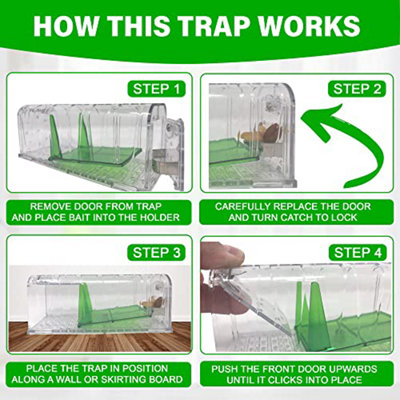 HOW THIS TRAP WORKS

STEP 1

REMOVE DOOR FROM TRAP AND PLACE BAIT INTO THE HOLDER

STEP 2

CAREFULLY REPLACE THE DOOR AND TURN CATCH TO LOCK

STEP 3

PLACE THE TRAP IN POSITION ALONG A WALL OR SKIRTING BOARD

STEP 4

PUSH THE FRONT DOOR UPWARDS UNTIL IT CLICKS INTO PLACE