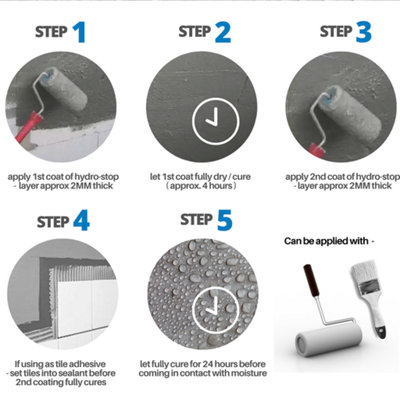 STEP 1

apply 1st coat of hydro-stop - layer approx 2MM thick

STEP 2

let 1st coat fully dry / cure （approx. 4 hours）

STEP 3

apply 2nd coat of hydro-stop - layer approx 2MM thick

STEP 4

If using as tile adhesive - set tiles into sealant before 2nd coating fully cures

STEP 5

let fully cure for 24 hours before coming in contact with moisture

Can be applied with -