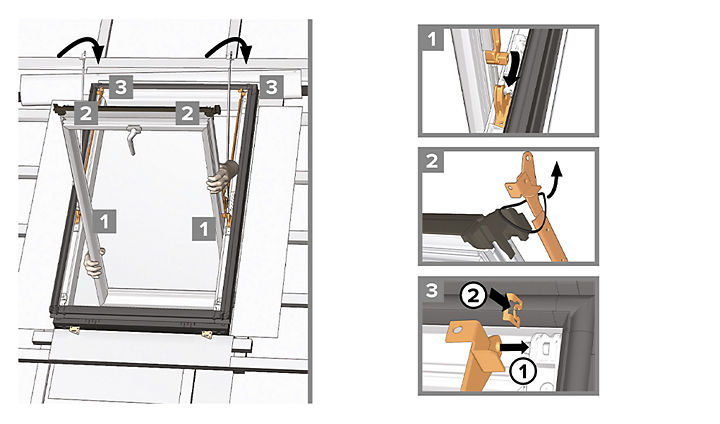 3
3
2
2
1
1
1
2
3
2
1