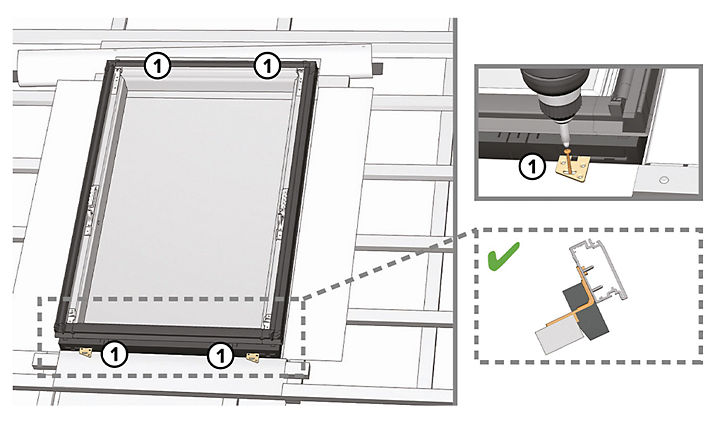 1 1
1 1
1